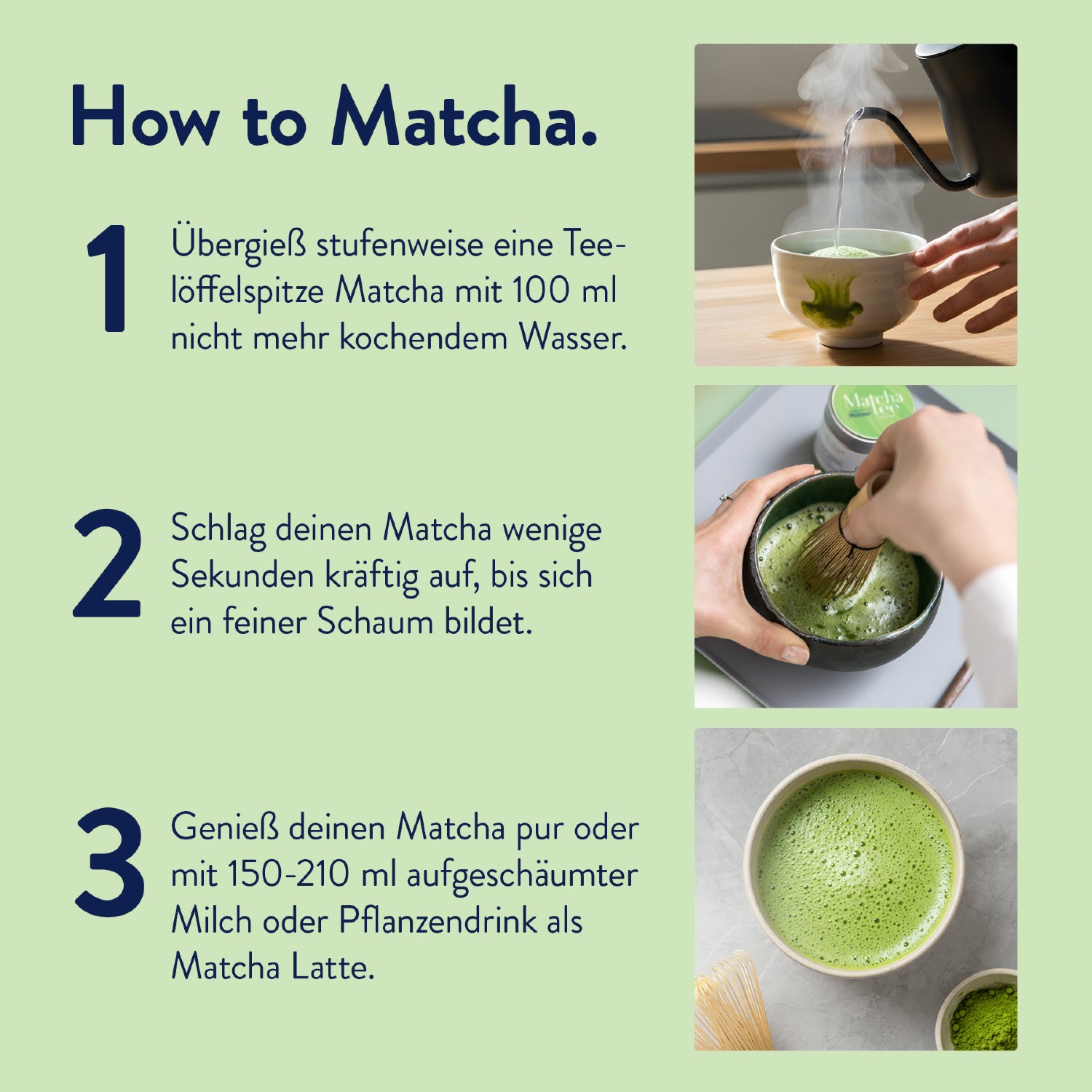 How to Matcha.

1 Übergieß stufenweise eine Teelöffelspitze Matcha mit 100 ml nicht mehr kochendem Wasser.

2 Schlag deinen Matcha wenige Sekunden kräftig auf, bis sich ein feiner Schaum bildet.

3 Genieß deinen Matcha pur oder mit 150-210 ml aufgeschäumter Milch oder Pflanzendrink als Matcha Latte.

Matcha Tee